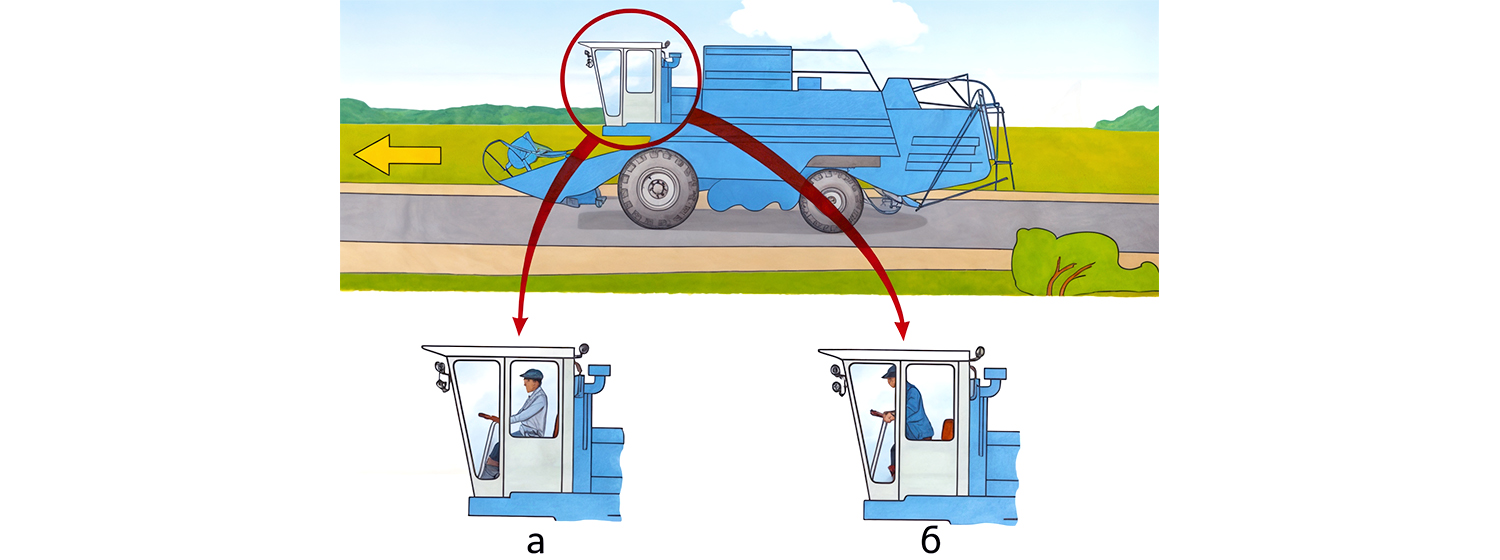 а

б